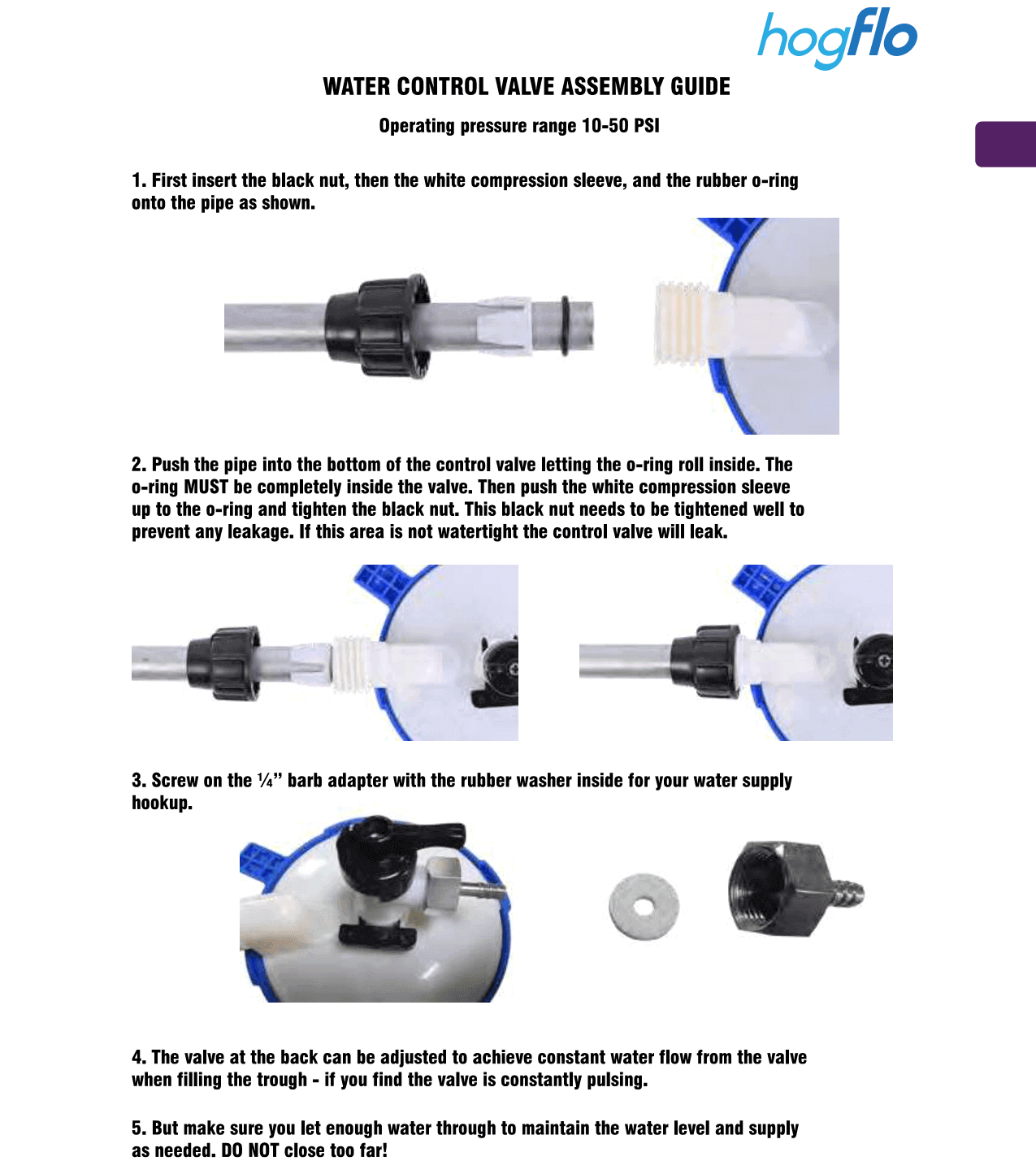 hogflo

WATER CONTROL VALVE ASSEMBLY GUIDE

Operating pressure range 10-50 PSI

1. First insert the black nut, then the white compression sleeve, and the rubber o-ring onto the pipe as shown.

2. Push the pipe into the bottom of the control valve letting the o-ring roll inside. The o-ring MUST be completely inside the valve. Then push the white compression sleeve up to the o-ring and tighten the black nut. This black nut needs to be tightened well to prevent any leakage. If this area is not watertight the control valve will leak.

3. Screw on the ¼" barb adapter with the rubber washer inside for your water supply hookup.

4. The valve at the back can be adjusted to achieve constant water flow from the valve when filling the trough - if you find the valve is constantly pulsing.

5. But make sure you let enough water through to maintain the water level and supply as needed. DO NOT close too far!