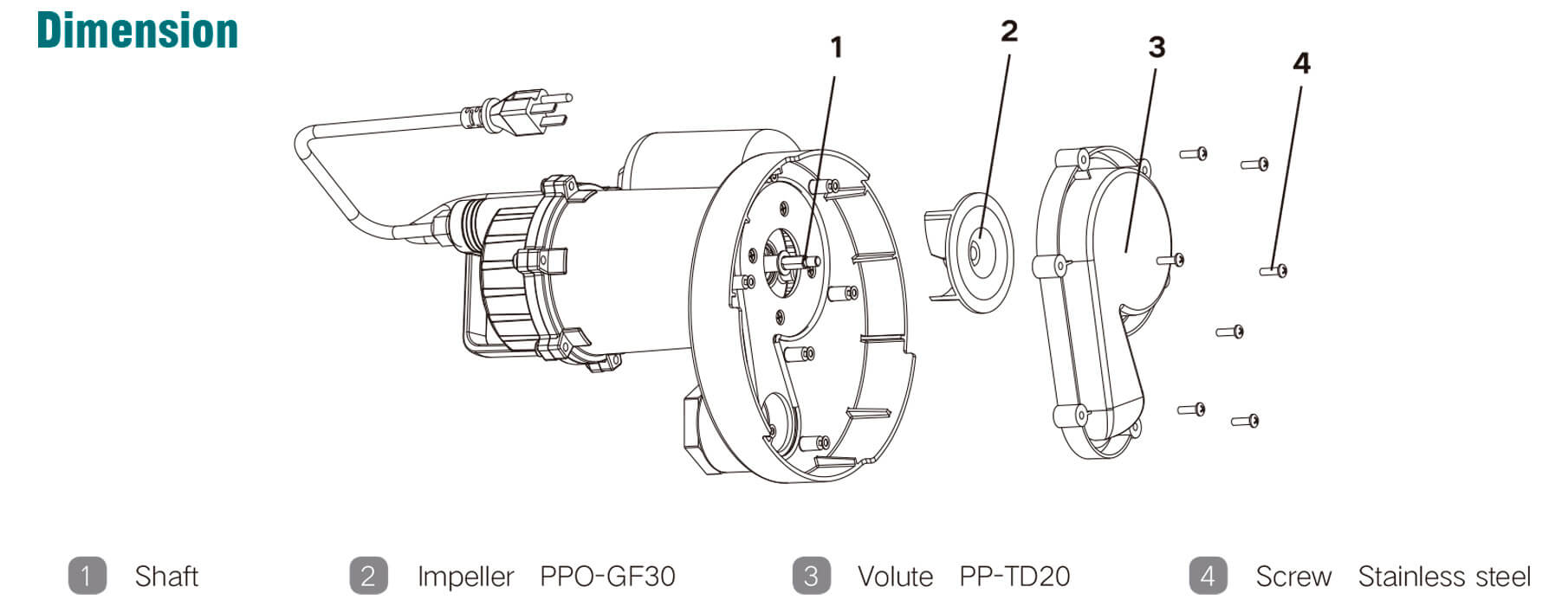 Dimension

1

2

3

4

1 Shaft

2 Impeller PPO-GF30

3 Volute PP-TD20

4 Screw Stainless steel