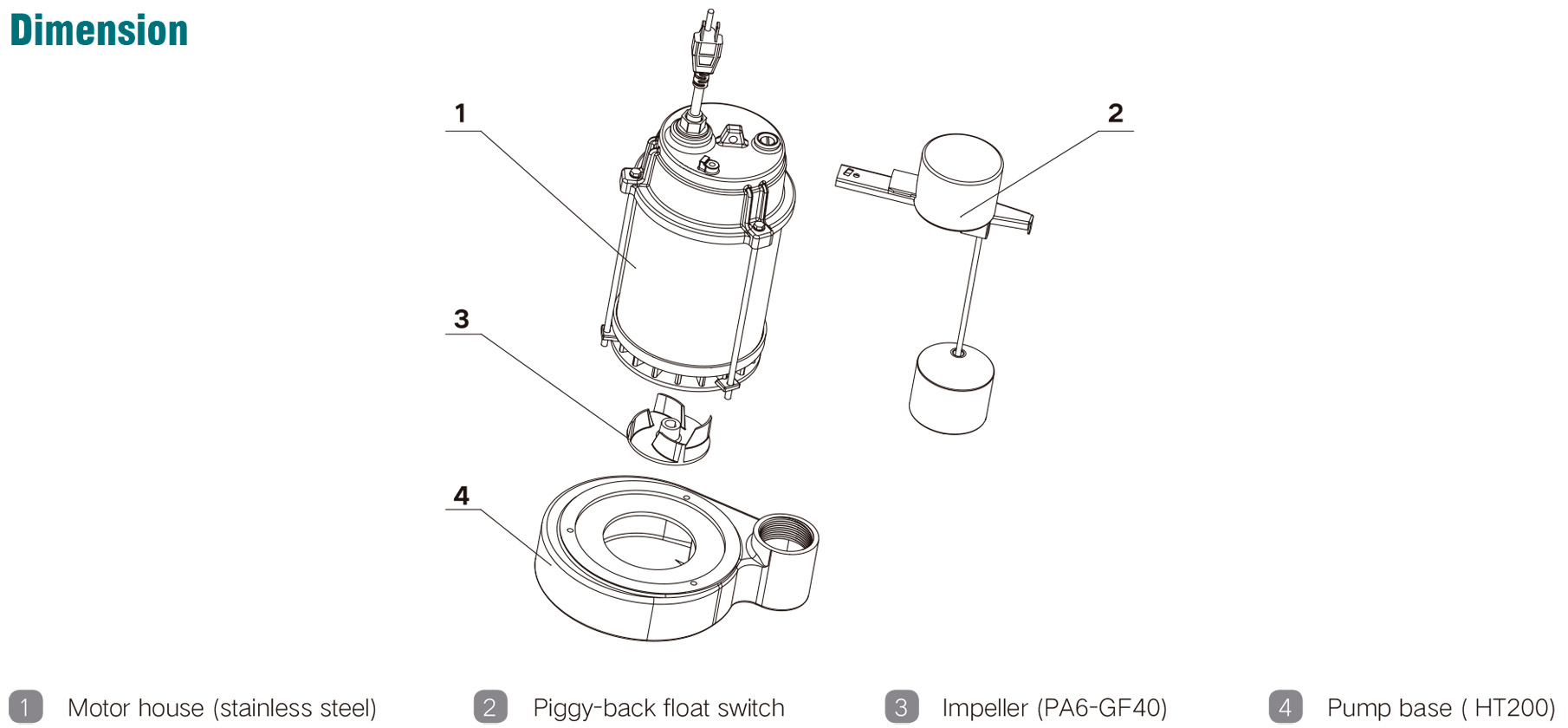 Dimension

1

2

3

4

1 Motor house (stainless steel)

2 Piggy-back float switch

3 Impeller (PA6-GF40)

4 Pump base ( HT200)