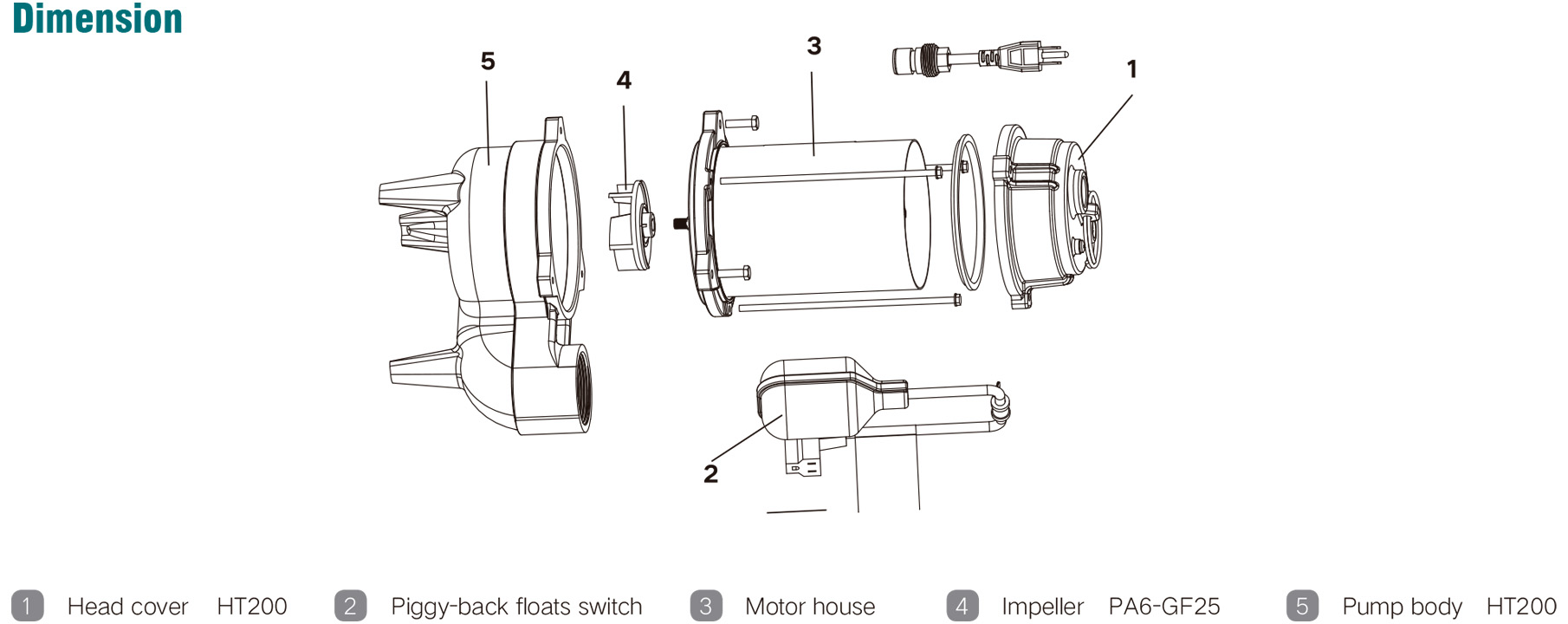 Dimension

5
4
3
1
2

1 Head cover HT200
2 Piggy-back floats switch
3 Motor house
4 Impeller PA6-GF25
5 Pump body HT200