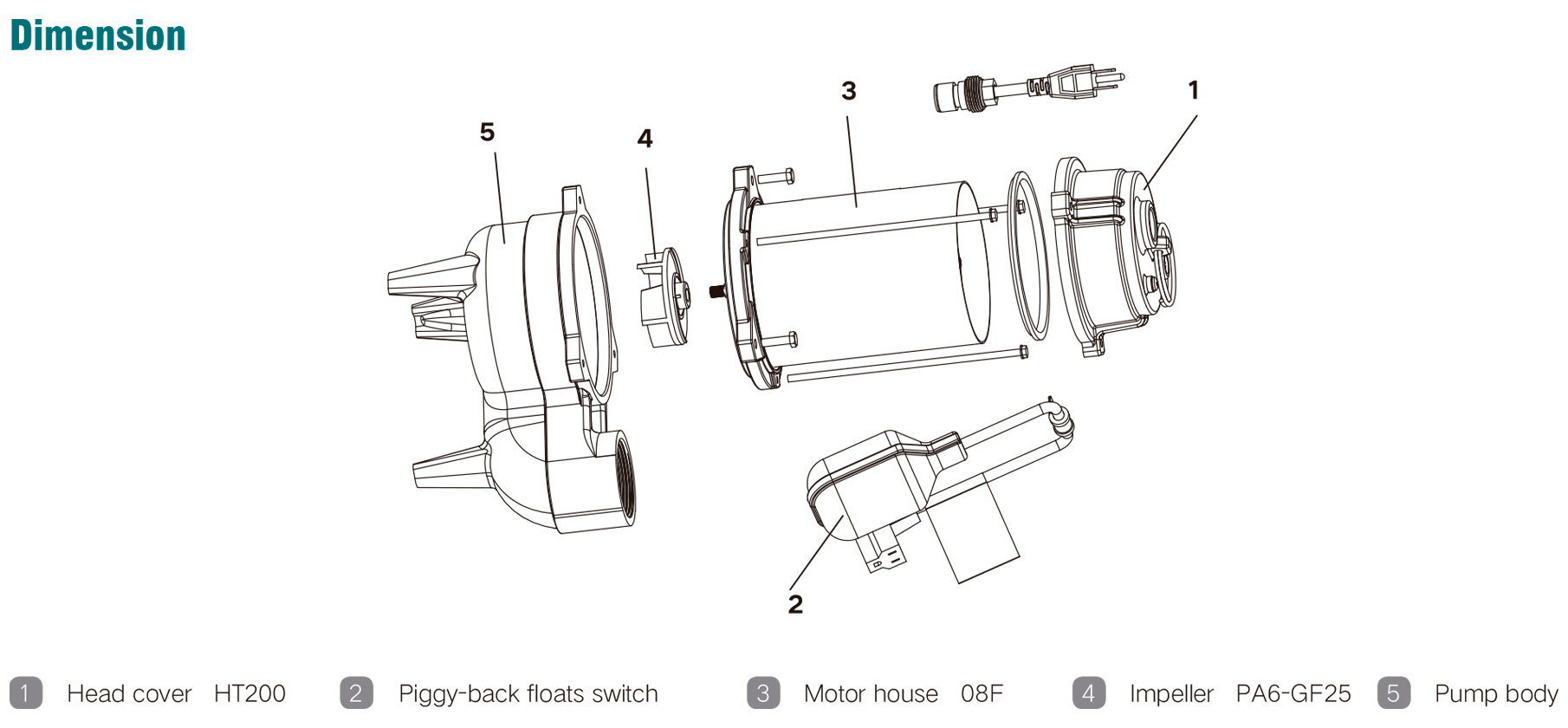 Dimension

5
4
3
1
2

1 Head cover HT200
2 Piggy-back floats switch
3 Motor house 08F
4 Impeller PA6-GF25
5 Pump body