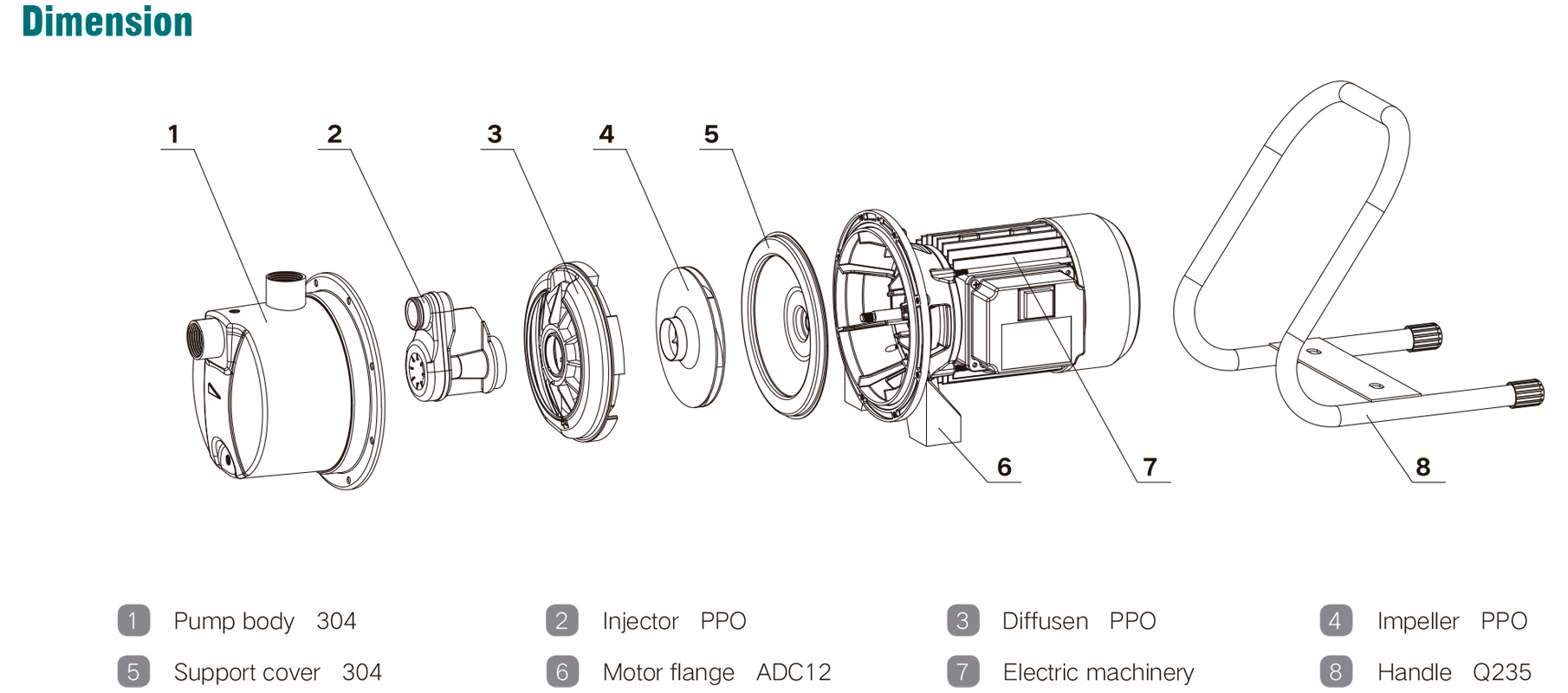 Dimension

1 2 3 4 5

6 7 8

1 Pump body 304
2 Injector PPO
3 Diffusen PPO
4 Impeller PPO
5 Support cover 304
6 Motor flange ADC12
7 Electric machinery
8 Handle Q235